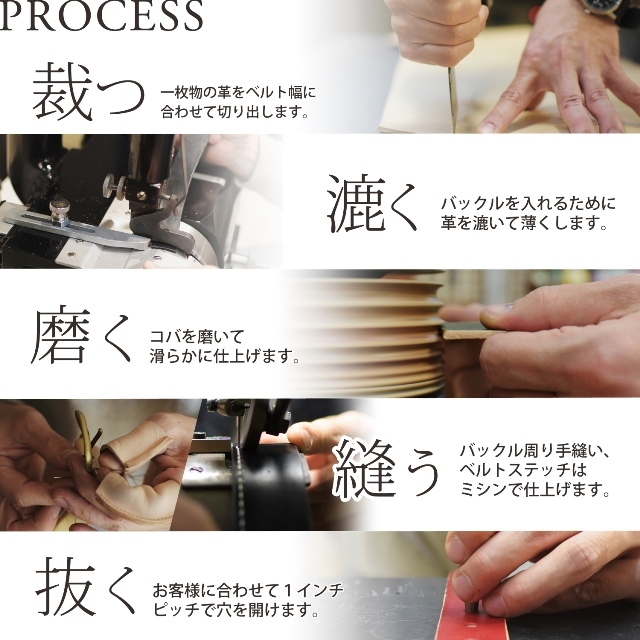 PROCESS

裁つ 一枚物の革をベルト幅に合わせて切り出します。

漉く バックルを入れるために革を漉いて薄くします。

磨く コバを磨いて滑らかに仕上げます。

縫う バックル周り手縫い、ベルトステッチはミシンで仕上げます。

抜く お客様に合わせて１インチピッチで穴を開けます。