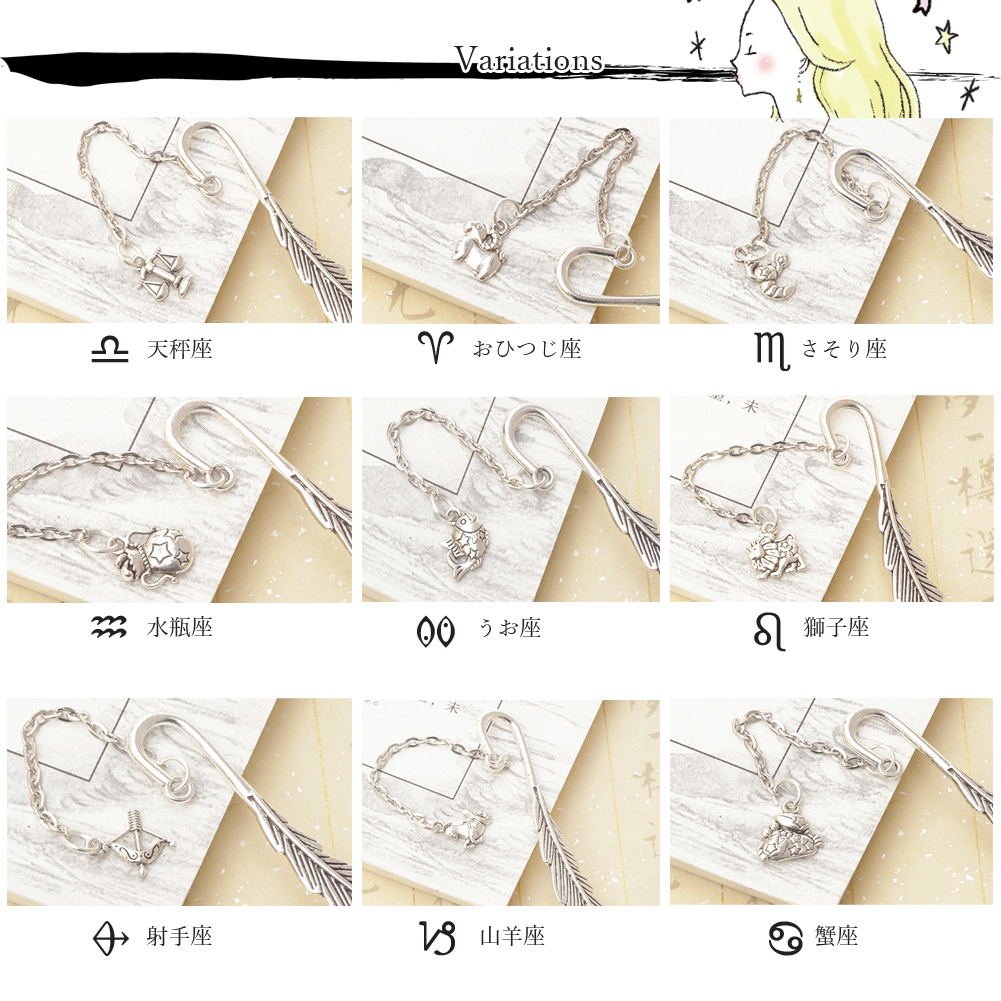 Variations

♎ 天秤座

♈ おひつじ座

♏ さそり座

♒ 水瓶座

♓ うお座

♌ 獅子座

♐ 射手座

♑ 山羊座

♋ 蟹座