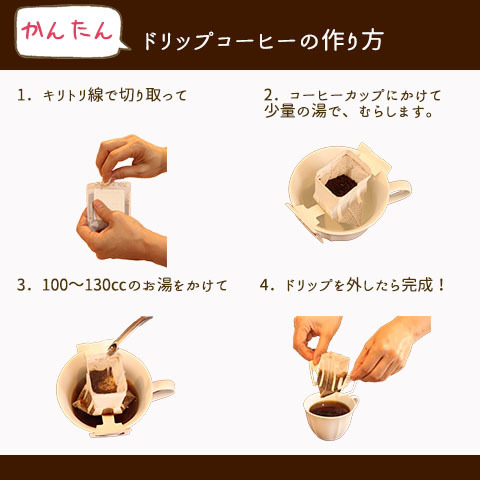 かんたん ドリップコーヒーの作り方

1. キリトリ線で切り取って

2. コーヒーカップにかけて少量の湯で、むらします。

3. 100〜130ccのお湯をかけて

4. ドリップを外したら完成！