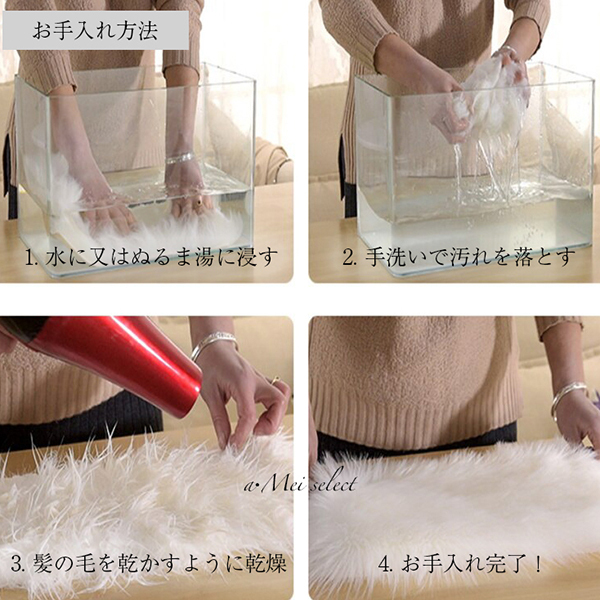 お手入れ方法

1. 水に又はぬるま湯に浸す

2. 手洗いで汚れを落とす

a·Mei select

3. 髪の毛を乾かすように乾燥

4. お手入れ完了！