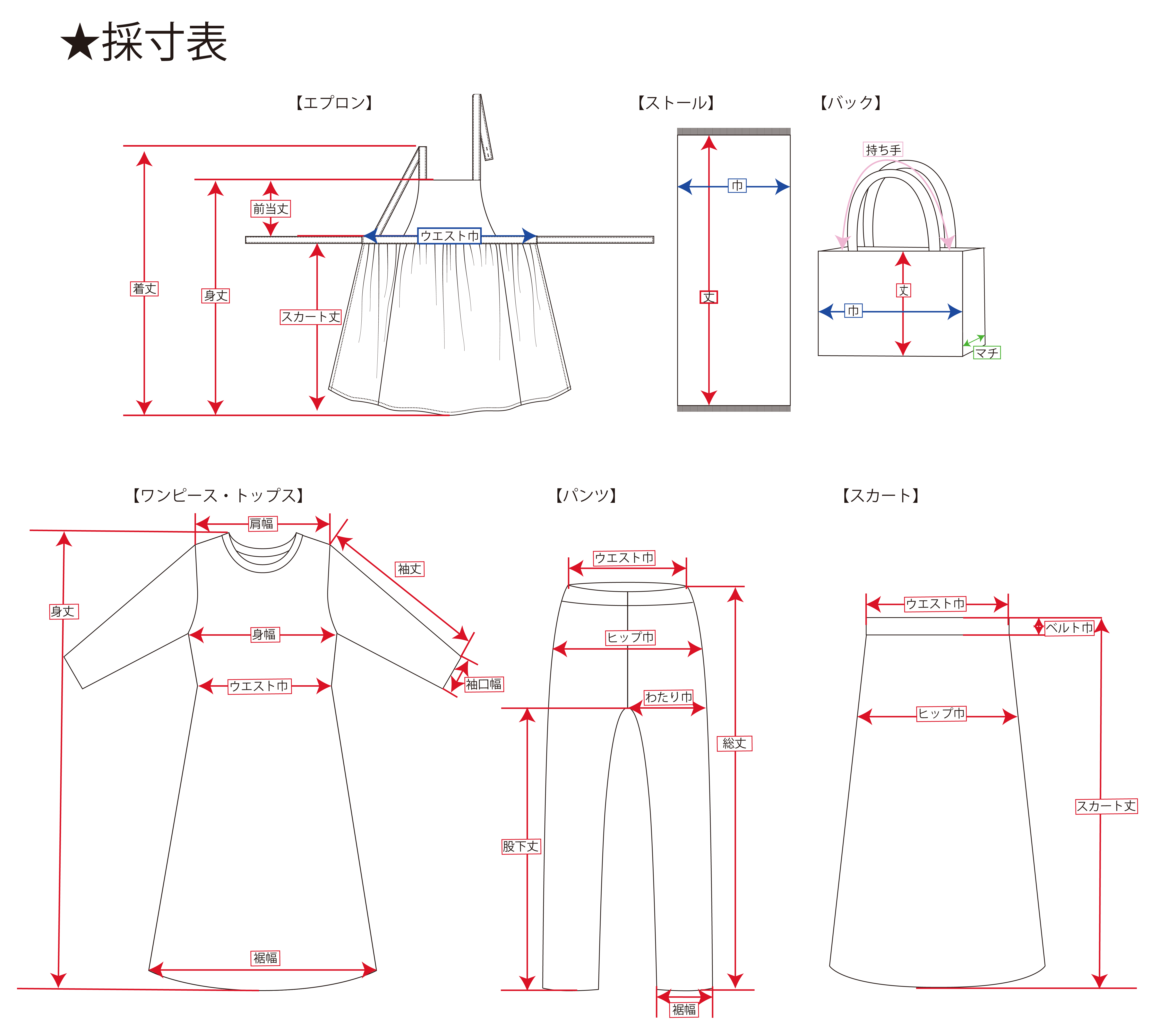 ★採寸表

【エプロン】

着丈
身丈
前当丈
ウエスト巾
スカート丈

【ストール】

巾
丈

【バック】

持ち手
丈
巾
マチ

【ワンピース・トップス】

肩幅
袖丈
身丈
身幅
ウエスト巾
袖口幅
裾幅

【パンツ】

ウエスト巾
ヒップ巾
わたり巾
総丈
股下丈
裾幅

【スカート】

ウエスト巾
ベルト巾
ヒップ巾
スカート丈