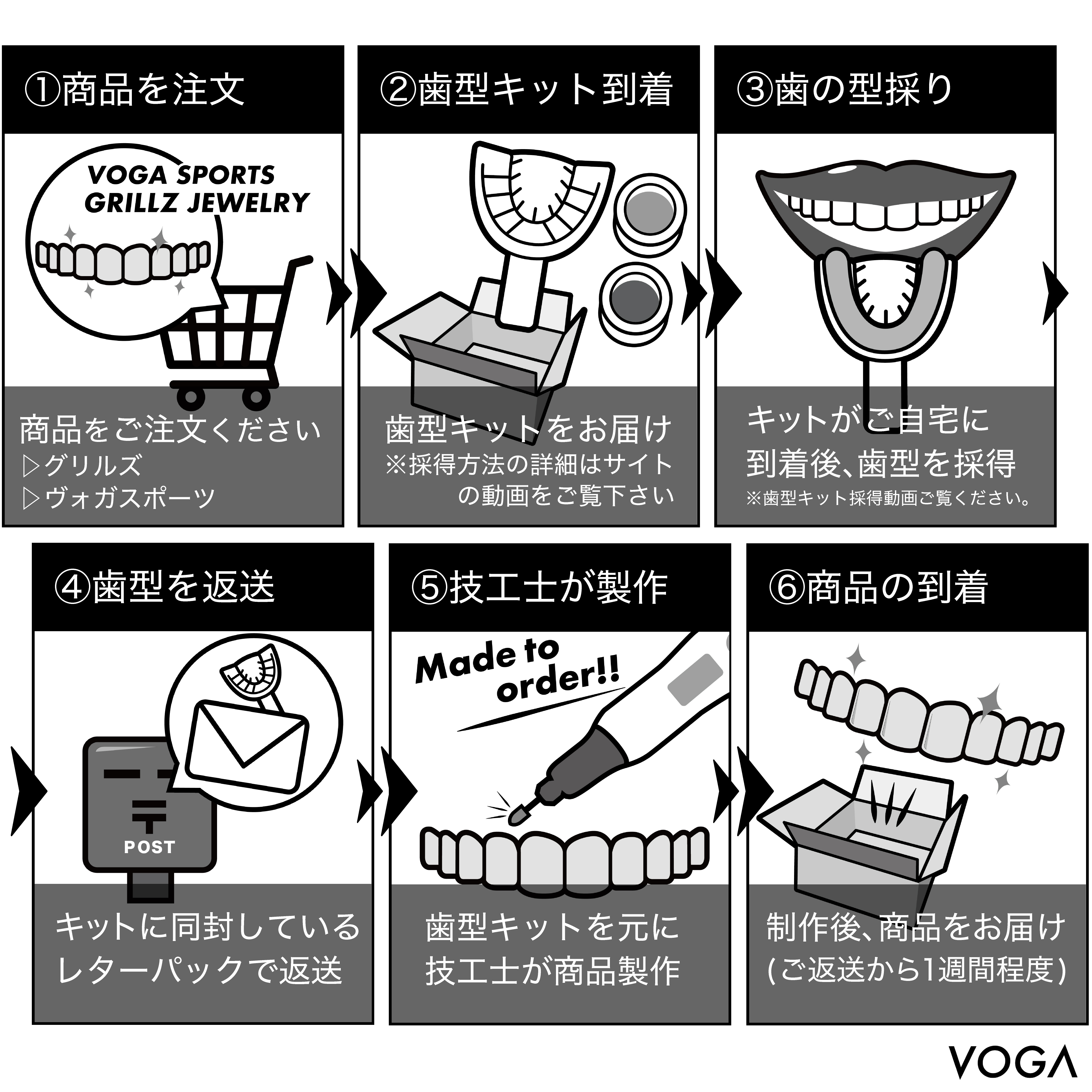 ①商品を注文

VOGA SPORTS GRILLZ JEWELRY

商品をご注文ください
▷グリルズ
▷ヴォガスポーツ

②歯型キット到着

歯型キットをお届け
※採得方法の詳細はサイトの動画をご覧下さい

③歯の型採り

キットがご自宅に到着後、歯型を採得
※歯型キット採得動画ご覧ください。

④歯型を返送

POST

キットに同封しているレターパックで返送

⑤技工士が製作

Made to order!!

歯型キットを元に技工士が商品製作

⑥商品の到着

制作後、商品をお届け
(ご返送から1週間程度)

VOGA