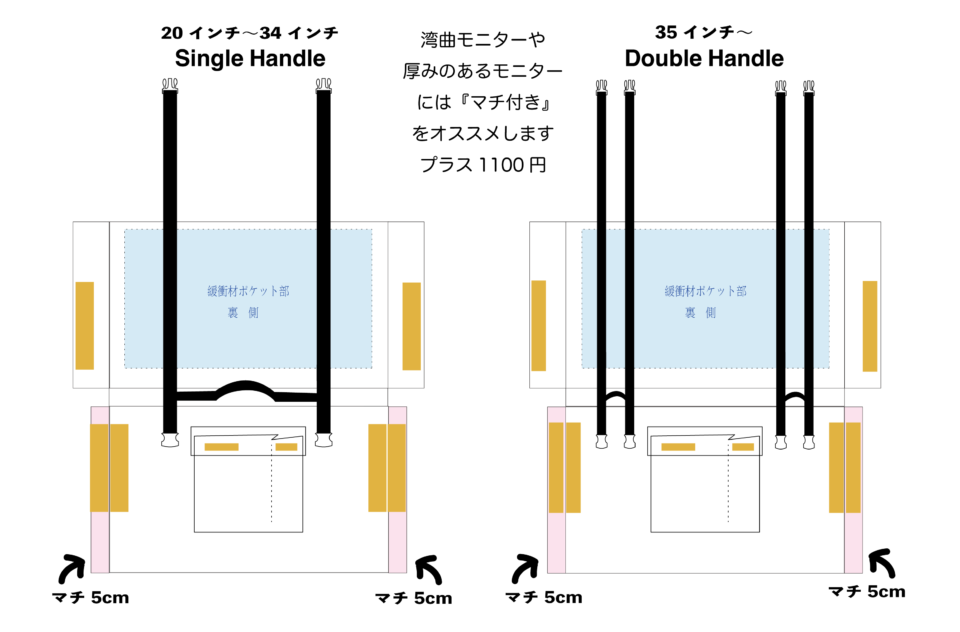 20 インチ〜34 インチ
Single Handle

湾曲モニターや
厚みのあるモニター
には『マチ付き』
をオススメします
プラス 1100 円

35 インチ〜
Double Handle

緩衝材ポケット部
裏 側

緩衝材ポケット部
裏 側

マチ 5cm
マチ 5cm
マチ 5cm
マチ 5cm