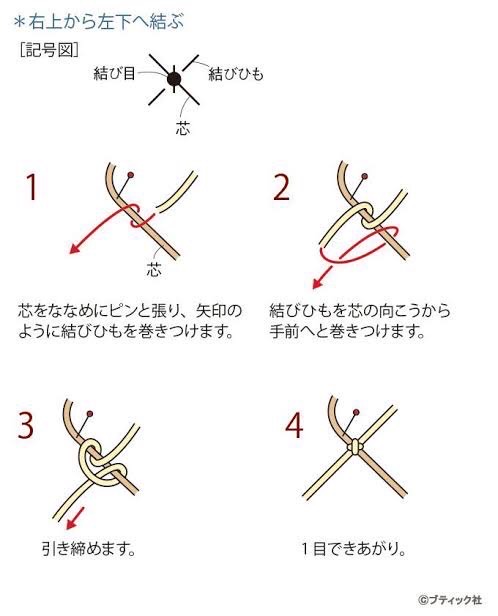 ＊右上から左下へ結ぶ

［記号図］

結び目

結びひも

芯

1

芯

芯をななめにピンと張り、矢印のように結びひもを巻きつけます。

2

結びひもを芯の向こうから手前へと巻きつけます。

3

引き締めます。

4

1目できあがり。

©ブティック社