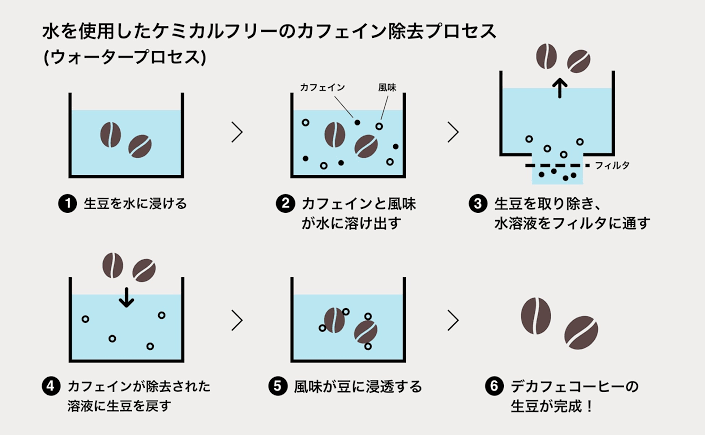 水を使用したケミカルフリーのカフェイン除去プロセス
(ウォータープロセス)

カフェイン
風味

フィルタ

❶ 生豆を水に浸ける

❷ カフェインと風味が水に溶け出す

❸ 生豆を取り除き、水溶液をフィルタに通す

❹ カフェインが除去された溶液に生豆を戻す

❺ 風味が豆に浸透する

❻ デカフェコーヒーの生豆が完成！