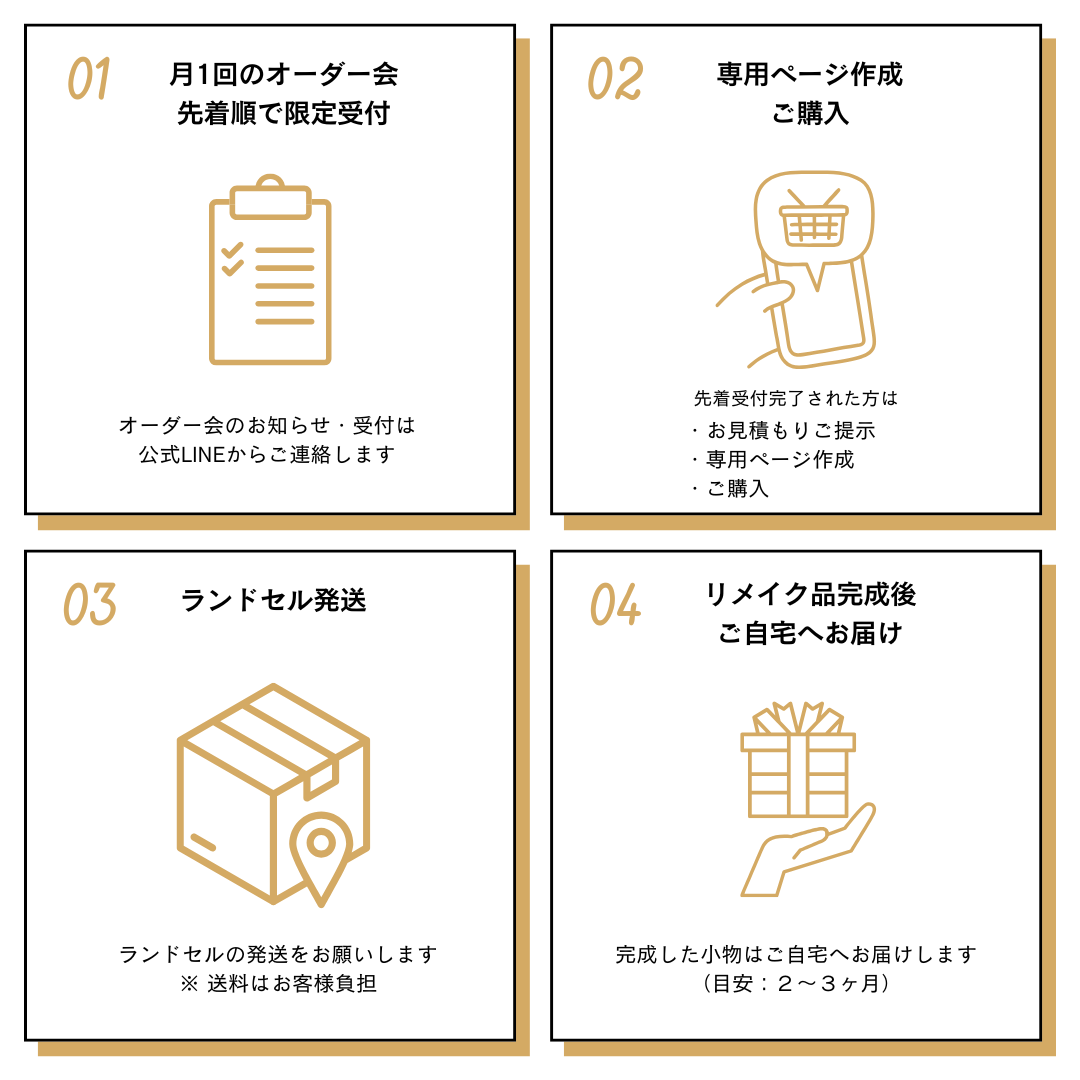 01
月1回のオーダー会
先着順で限定受付

オーダー会のお知らせ・受付は
公式LINEからご連絡します

02
専用ページ作成
ご購入

先着受付完了された方は
・お見積もりご提示
・専用ページ作成
・ご購入

03
ランドセル発送

ランドセルの発送をお願いします
※ 送料はお客様負担

04
リメイク品完成後
ご自宅へお届け

完成した小物はご自宅へお届けします
（目安：２〜３ヶ月）