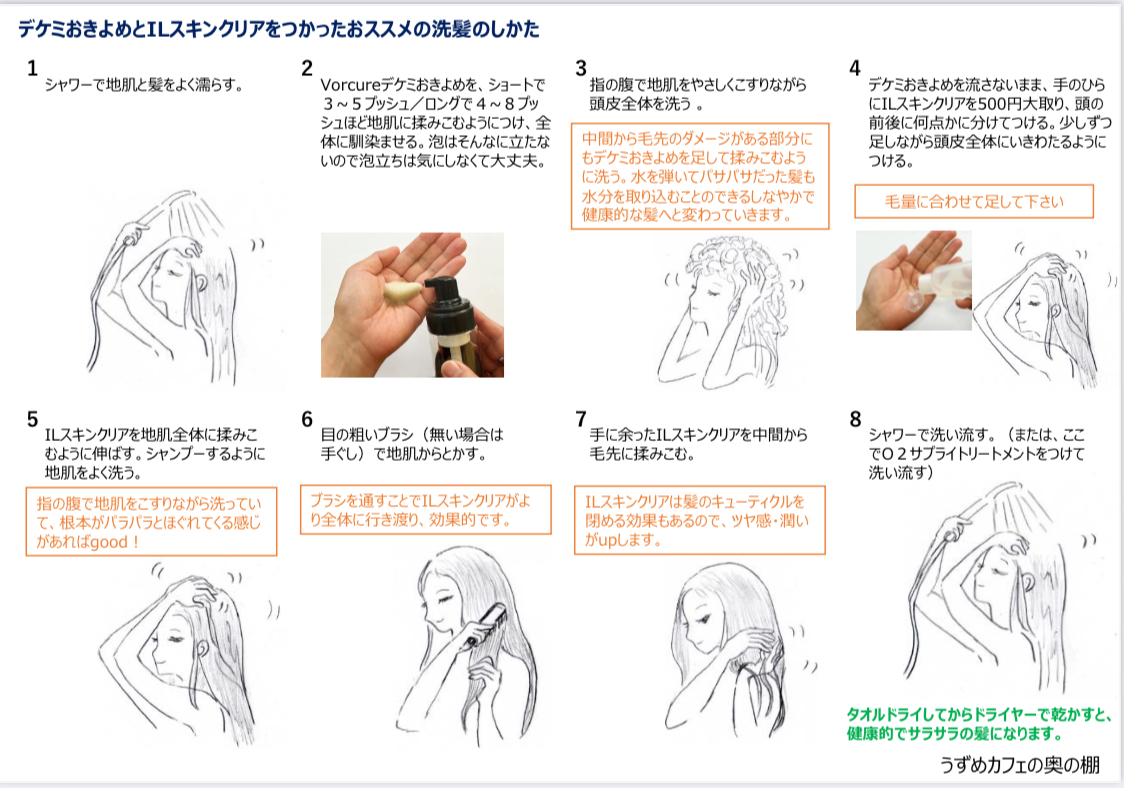 デケミおきよめとILスキンクリアをつかったおススメの洗髪のしかた

1
シャワーで地肌と髪をよく濡らす。

2
Vorcureデケミおきよめを、ショートで３～５プッシュ／ロングで４～８プッシュほど地肌に揉みこむようにつけ、全体に馴染ませる。泡はそんなに立たないので泡立ちは気にしなくて大丈夫。

3
指の腹で地肌をやさしくこすりながら頭皮全体を洗う 。

中間から毛先のダメージがある部分にもデケミおきよめを足して揉みこむように洗う。水を弾いてパサパサだった髪も水分を取り込むことのできるしなやかで健康的な髪へと変わっていきます。

4
デケミおきよめを流さないまま、手のひらにILスキンクリアを500円大取り、頭の前後に何点かに分けてつける。少しずつ足しながら頭皮全体にいきわたるようにつける。

毛量に合わせて足して下さい

5
ILスキンクリアを地肌全体に揉みこむように伸ばす。シャンプーするように地肌をよく洗う。

指の腹で地肌をこすりながら洗っていて、根本がパラパラとほぐれてくる感じがあればgood！

6
目の粗いブラシ（無い場合は手ぐし）で地肌からとかす。

ブラシを通すことでILスキンクリアがより全体に行き渡り、効果的です。

7
手に余ったILスキンクリアを中間から毛先に揉みこむ。

ILスキンクリアは髪のキューティクルを閉める効果もあるので、ツヤ感・潤いがupします。

8
シャワーで洗い流す。（または、ここでO２サプライトリートメントをつけて洗い流す）

タオルドライしてからドライヤーで乾かすと、健康的でサラサラの髪になります。

うずめカフェの奥の棚