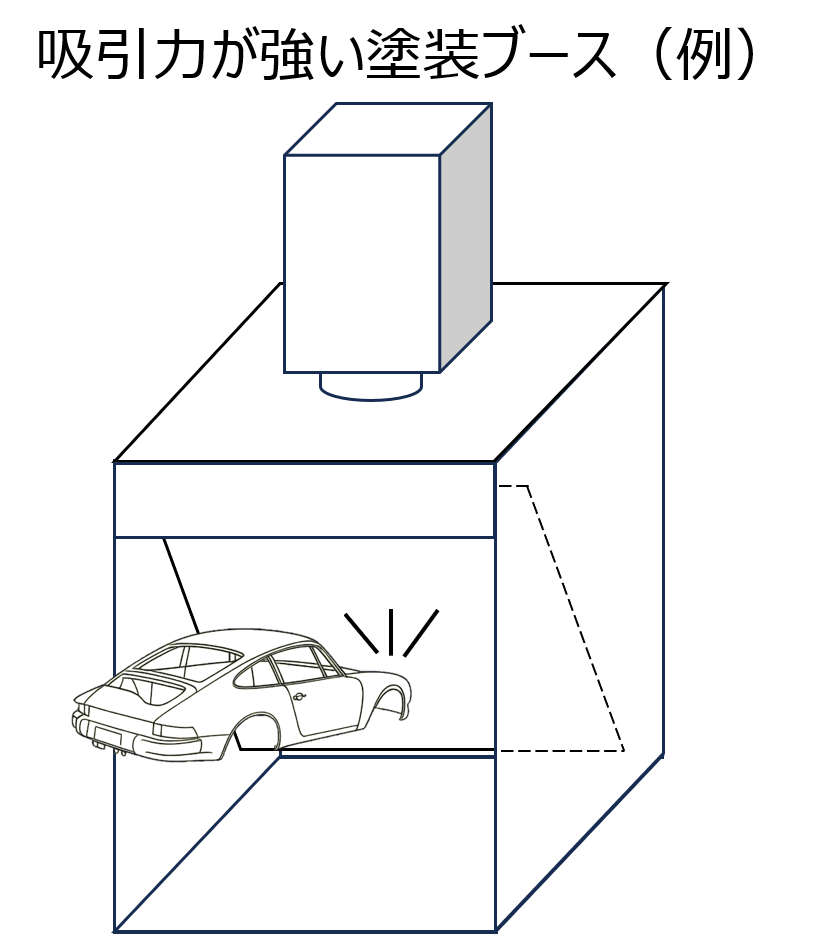 吸引力が強い塗装ブース（例）