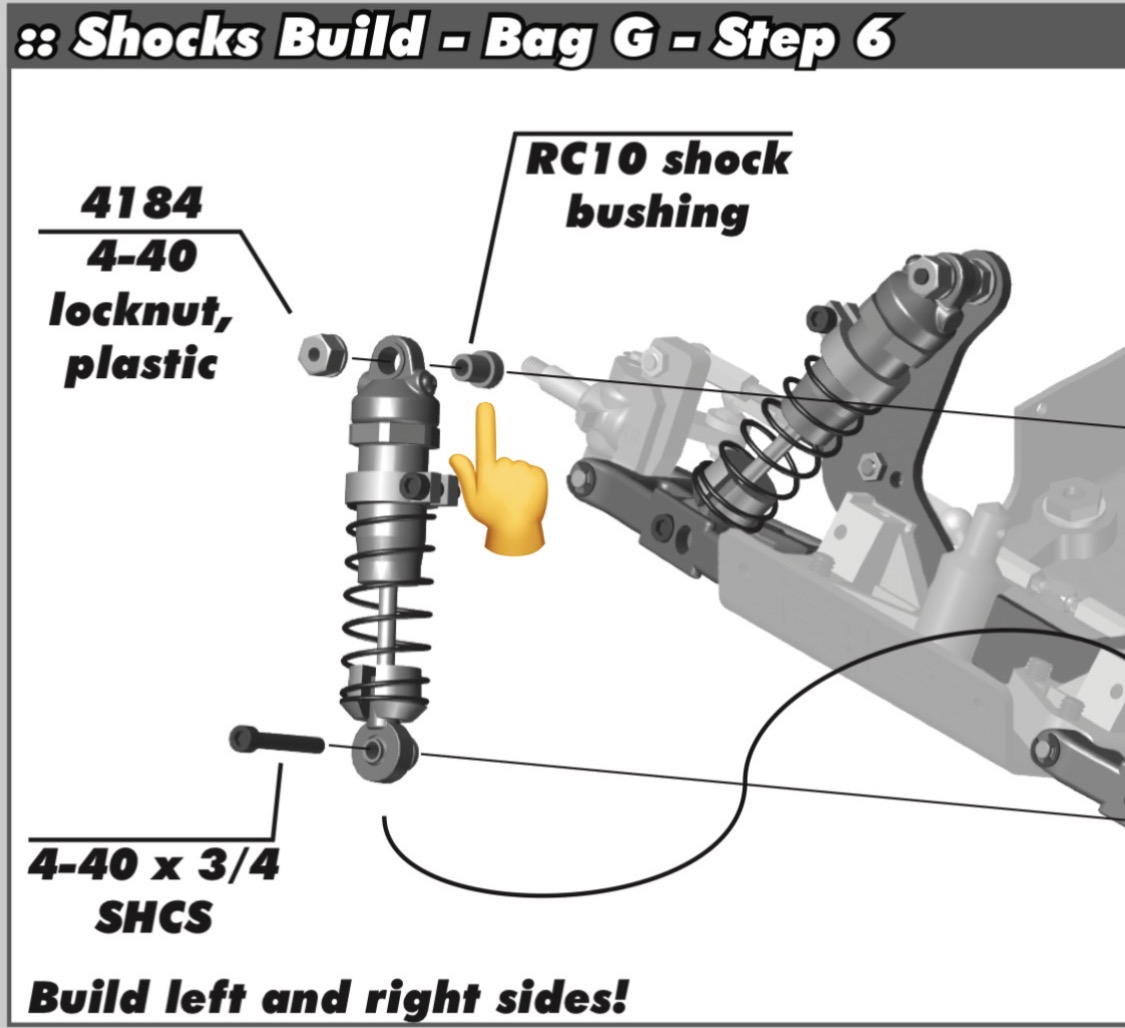 :: Shocks Build - Bag G - Step 6

4184
4-40 locknut, plastic

RC10 shock bushing

4-40 x 3/4 SHCS

Build left and right sides!