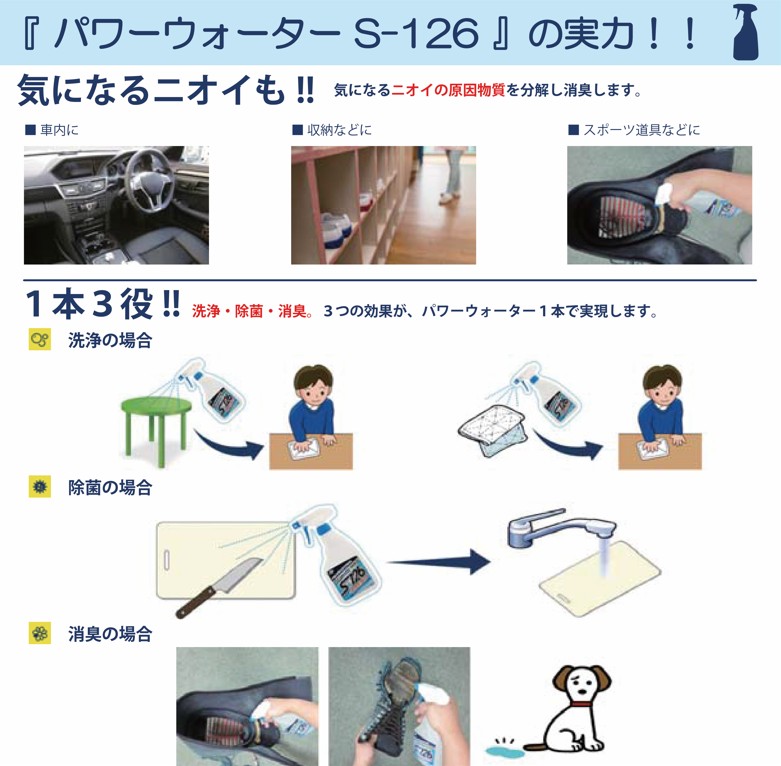 『 パワーウォーター S-126 』の実力！！

気になるニオイも!! 気になるニオイの原因物質を分解し消臭します。

■ 車内に

■ 収納などに

■ スポーツ道具などに

１本３役!! 洗浄・除菌・消臭。３つの効果が、パワーウォーター１本で実現します。

洗浄の場合

S-126

S-126

除菌の場合

S-126

消臭の場合