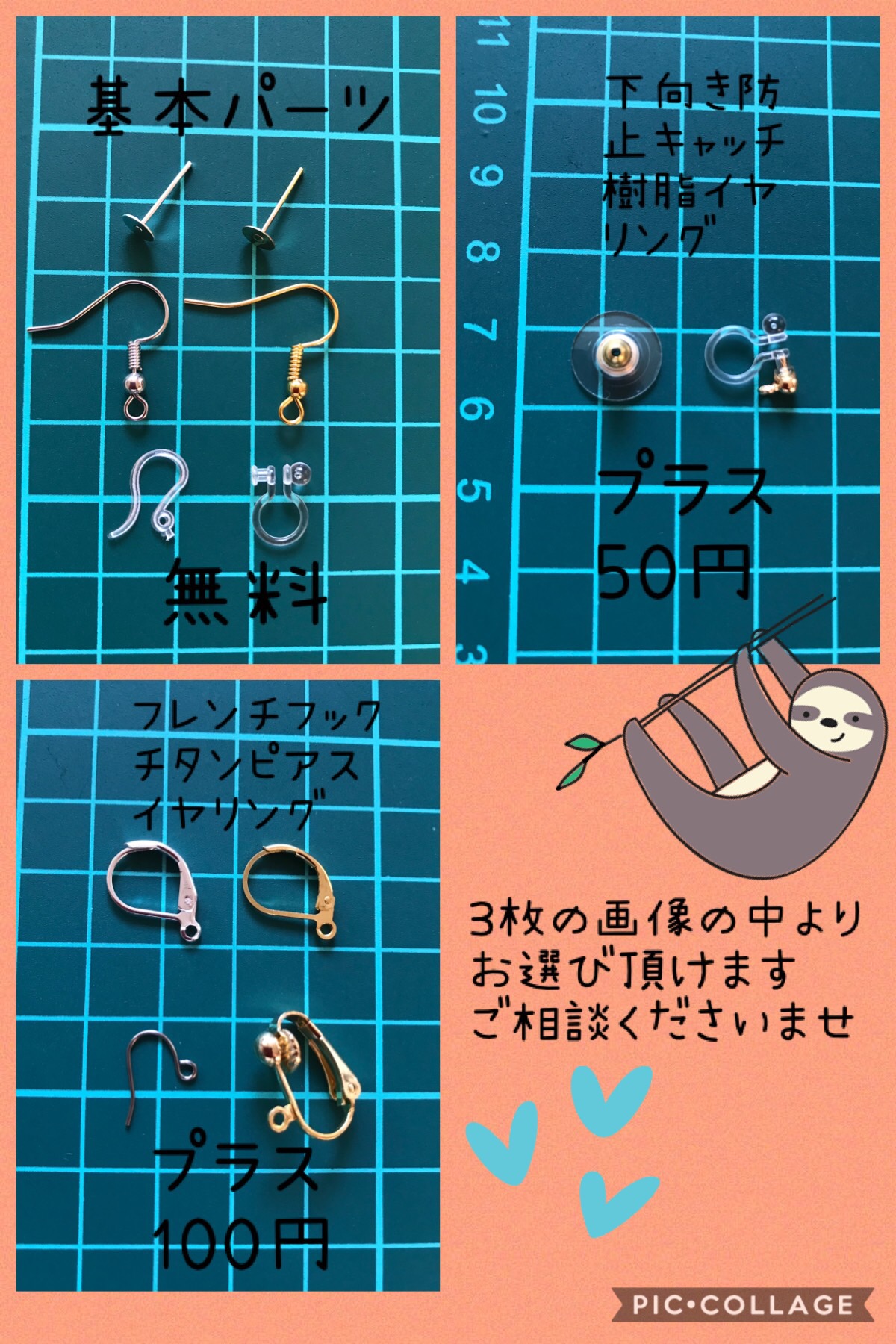 基本パーツ

無料

11
10
9
8
7
6
5
4
3

下向き防止キャッチ
樹脂イヤリング

プラス
50円

フレンチフック
チタンピアス
イヤリング

プラス
100円

3枚の画像の中より
お選び頂けます
ご相談くださいませ

PIC•COLLAGE